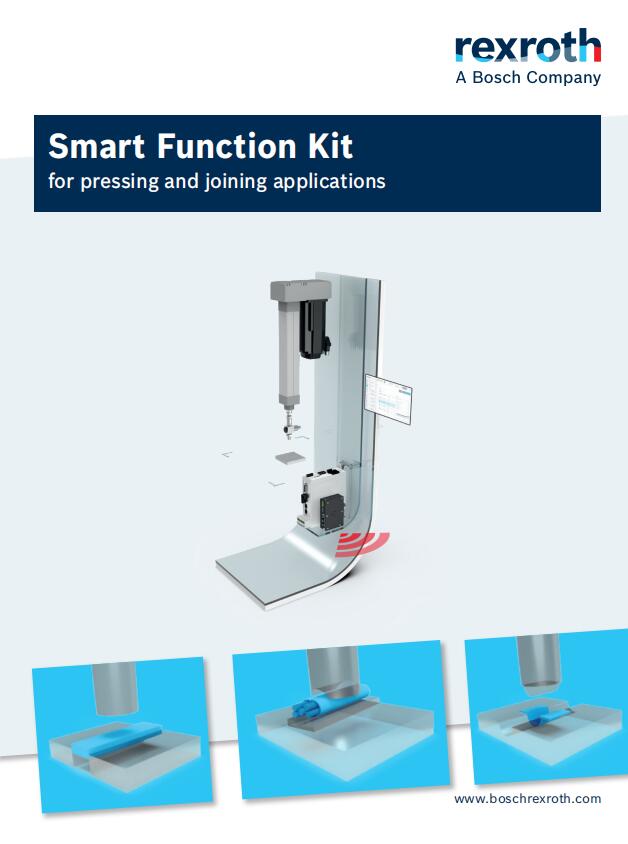 rexroth
A Bosch Company

Smart Function Kit
for pressing and joining applications

www.boschrexroth.com